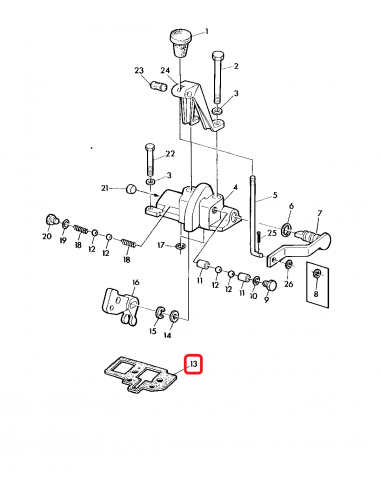 1
2
23
24
3
22
3
21
4
5
6
7
20
19
18
12
12
18
17
25
11
12
12
11
10
9
26
8
16
15
14
13