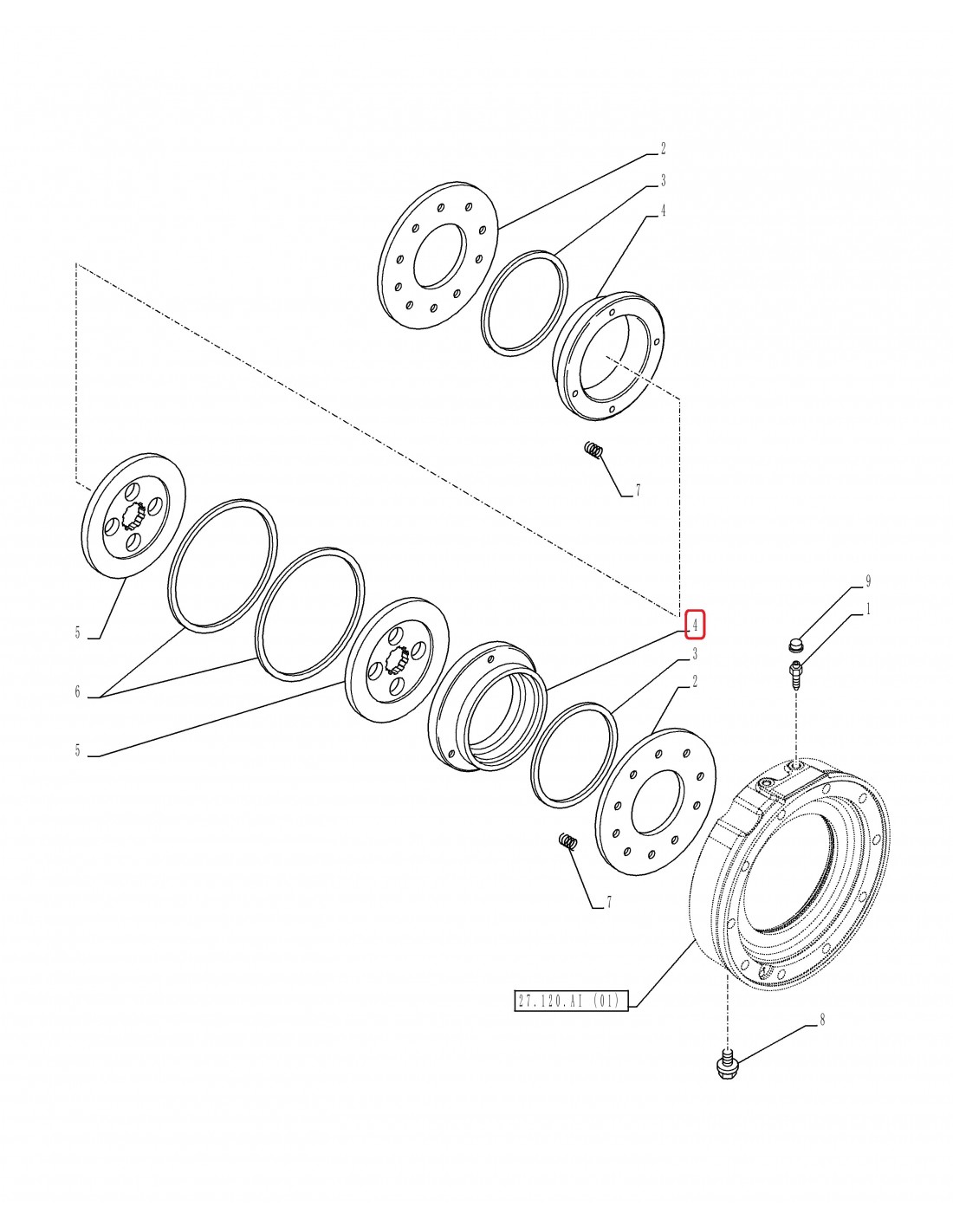 2
3
4
7
5
6
5
4
3
2
9
1
7
27.120.AI (01)
8