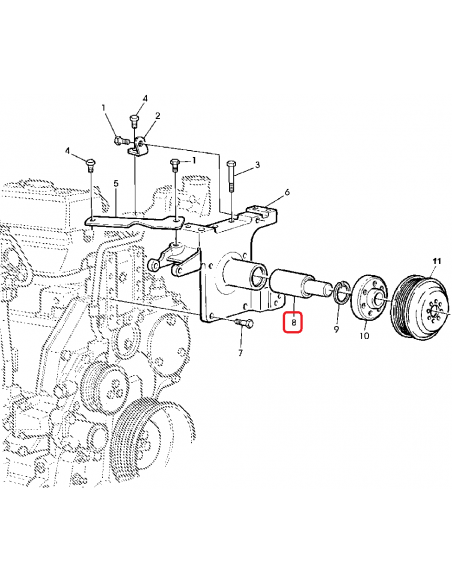 1
4
2
4
1
3
5
6
11
8
9
10
7