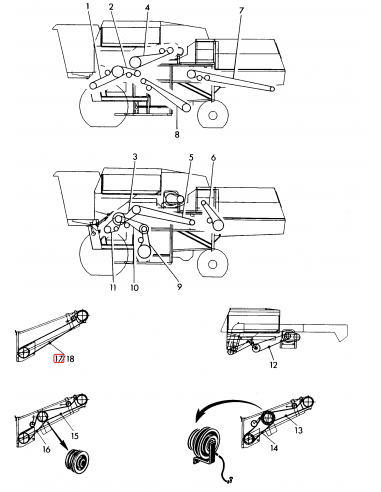 1
2
4
7
8

3
5
6
11
10
9

17 18

12

15
16

13
14