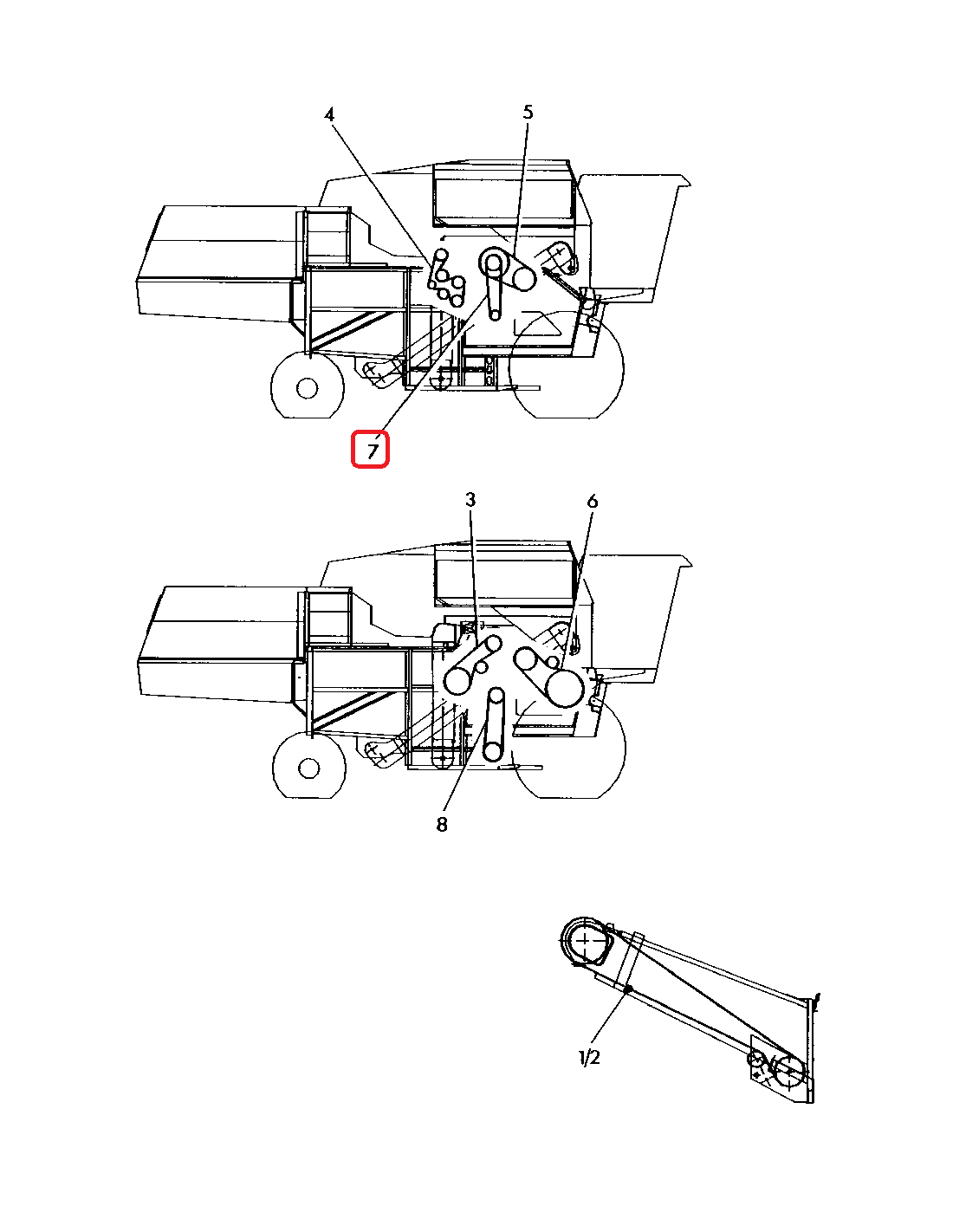 4
5
7
3
6
8
1/2