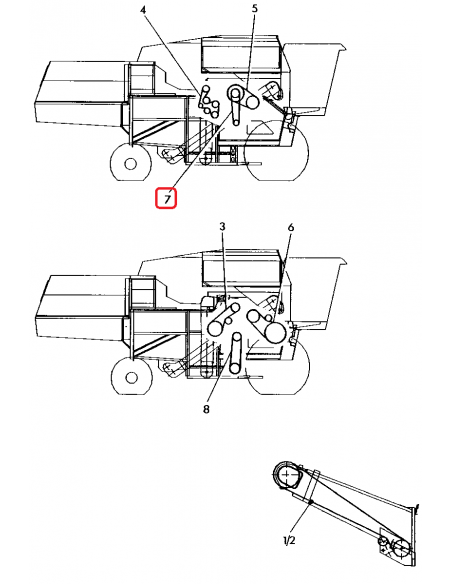 4
5
7
3
6
8
1/2