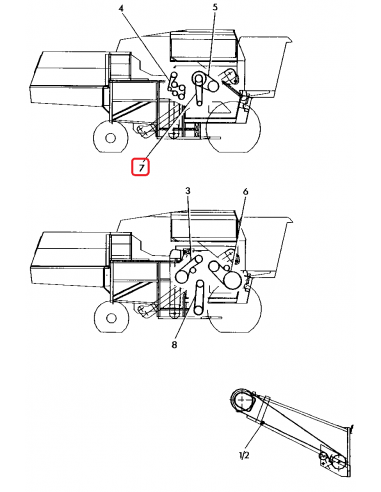 4
5
7
3
6
8
1/2