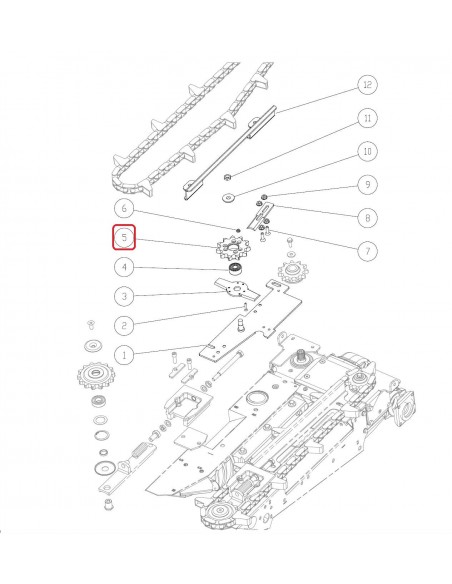 12
11
10
9
8
7
6
5
4
3
2
1