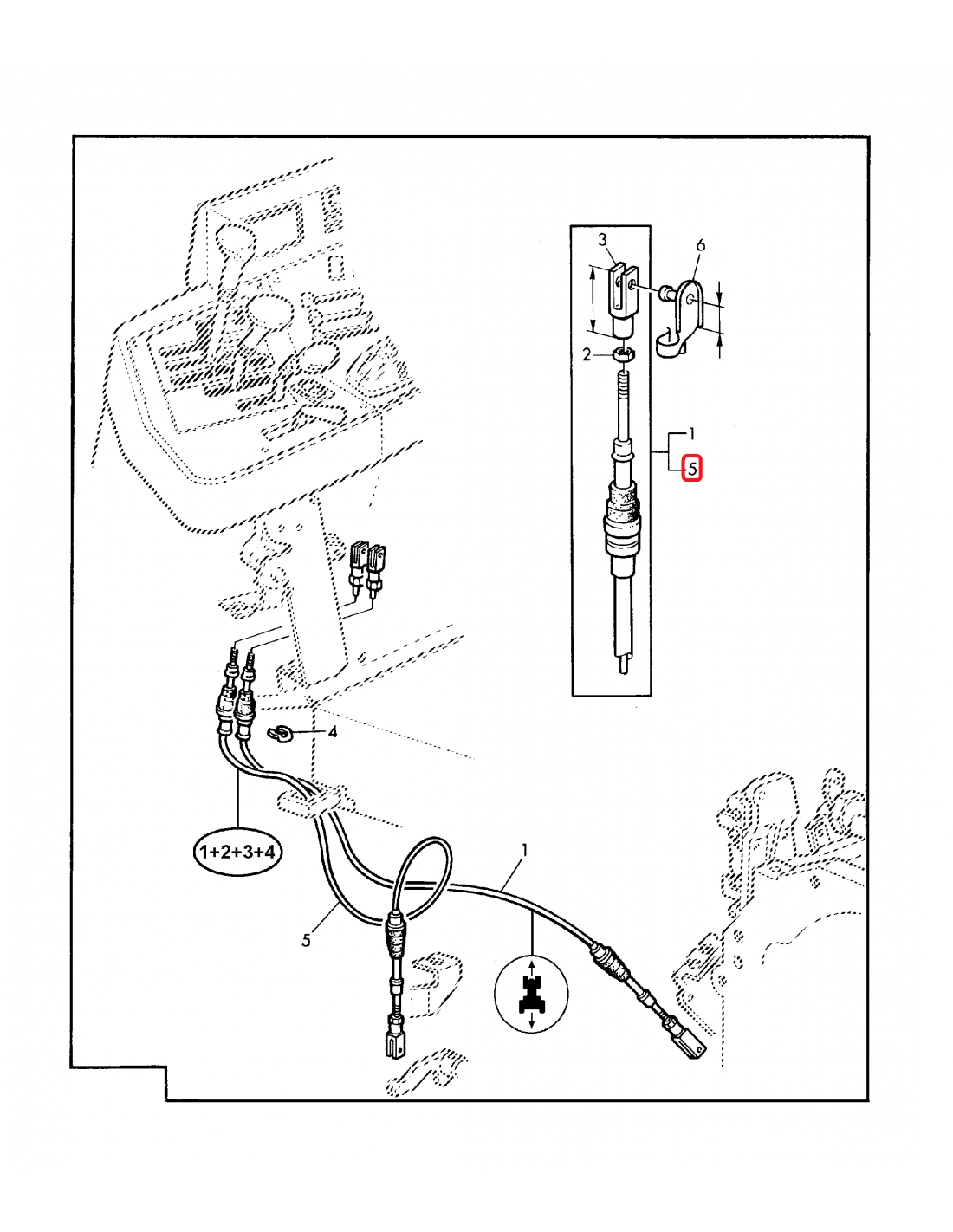 3
6
2
1
5
4
1+2+3+4
1
5