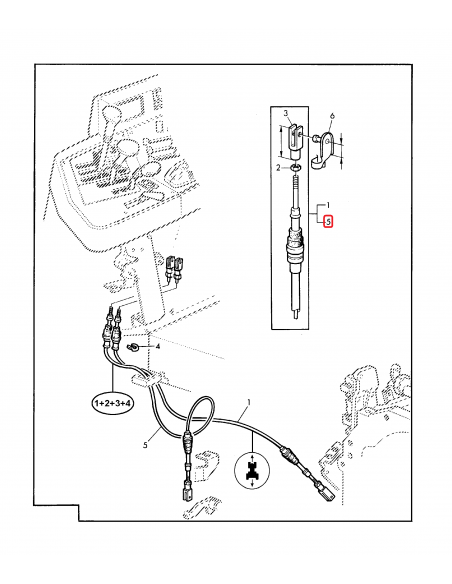 3
6
2
1
5
4
1+2+3+4
1
5