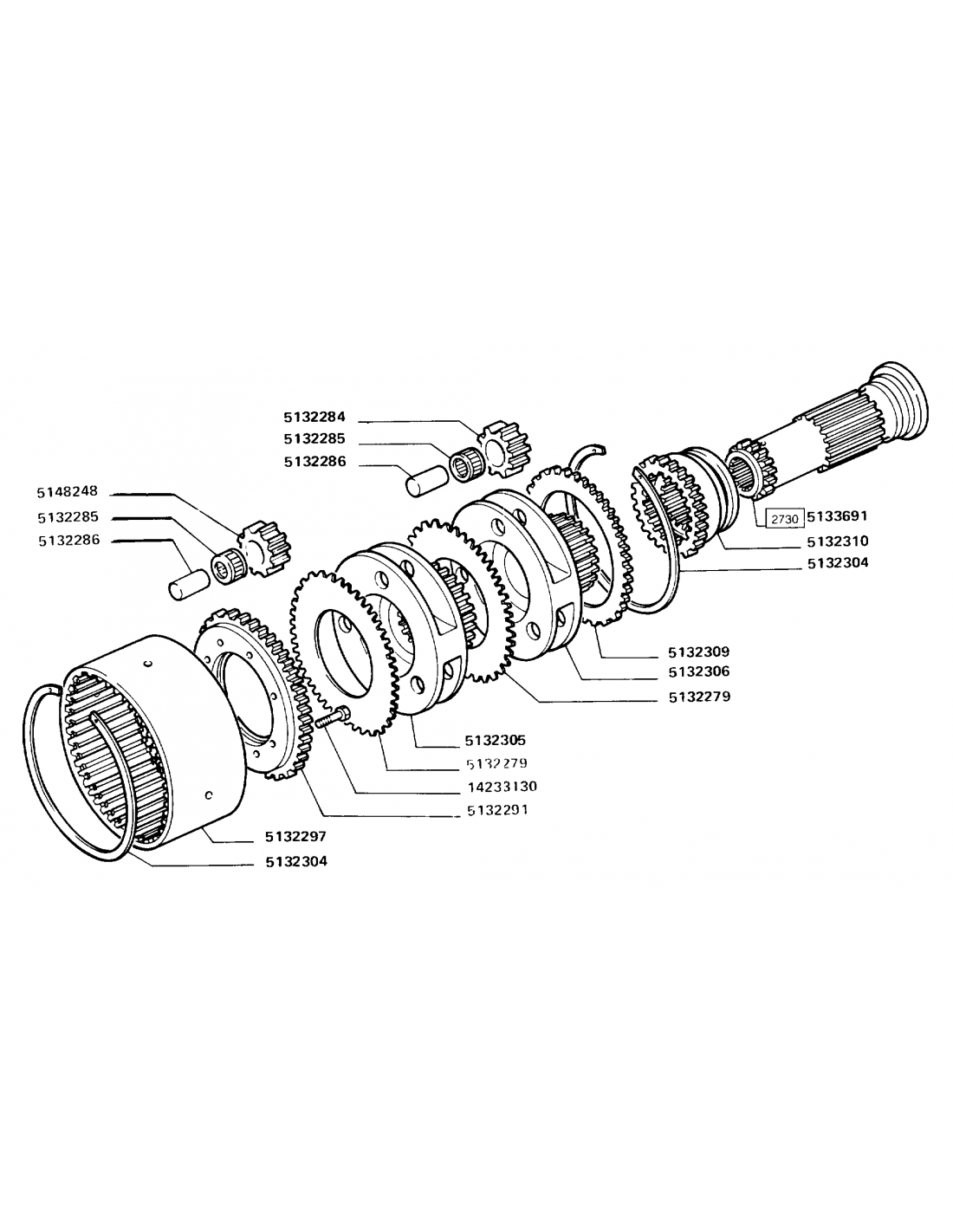 5132284
5132285
5132286
5148248
5132285
5132286
2730 5133691
5132310
5132304
5132309
5132306
5132279
5132305
5132279
14233130
5132291
5132297
5132304