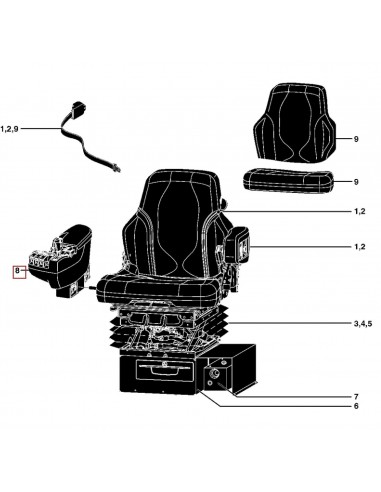 1,2,9
9
9
1,2
1,2
8
3,4,5
7
6