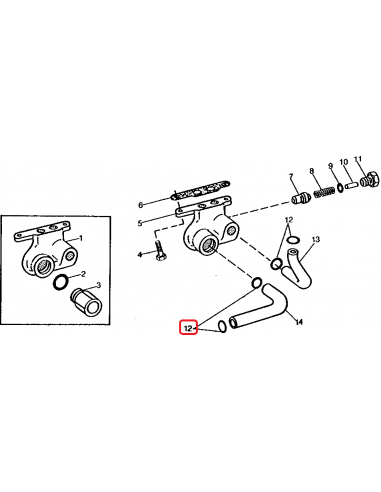 1
2
3
6
5
4
7
8
9
10
11
12
13
12
14