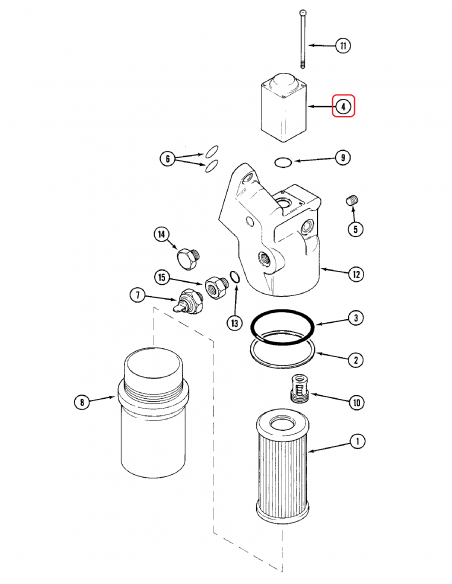 11
4
6
9
5
14
12
15
7
13
3
2
8
10
1