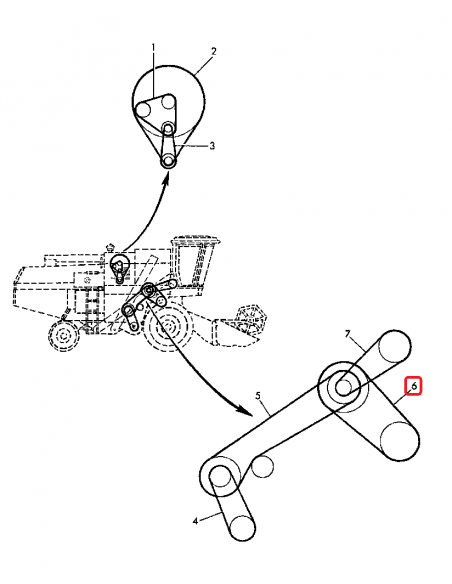 1
2
3
7
6
5
4