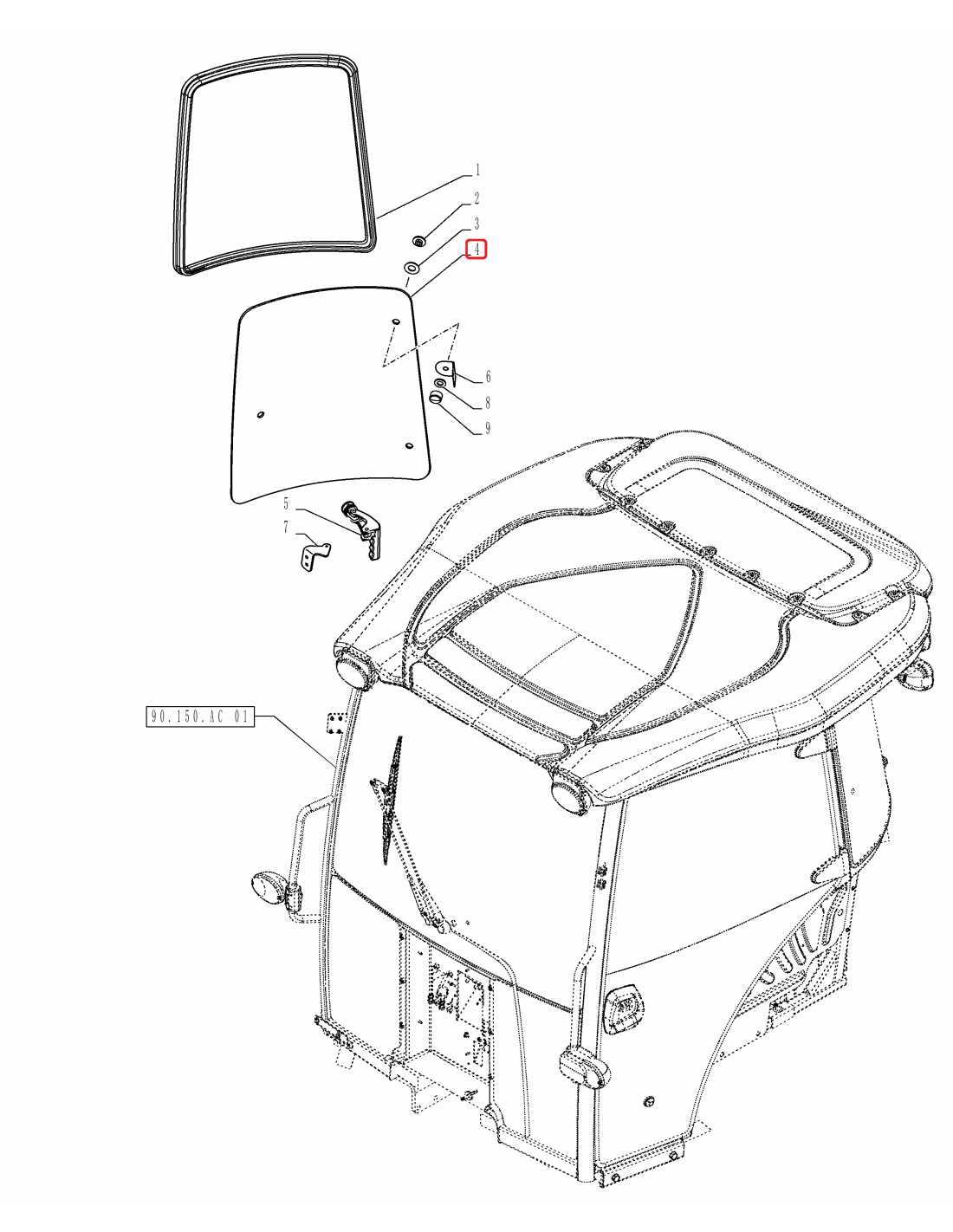 1
2
3
4
6
8
9
5
7
90.150.AC 01