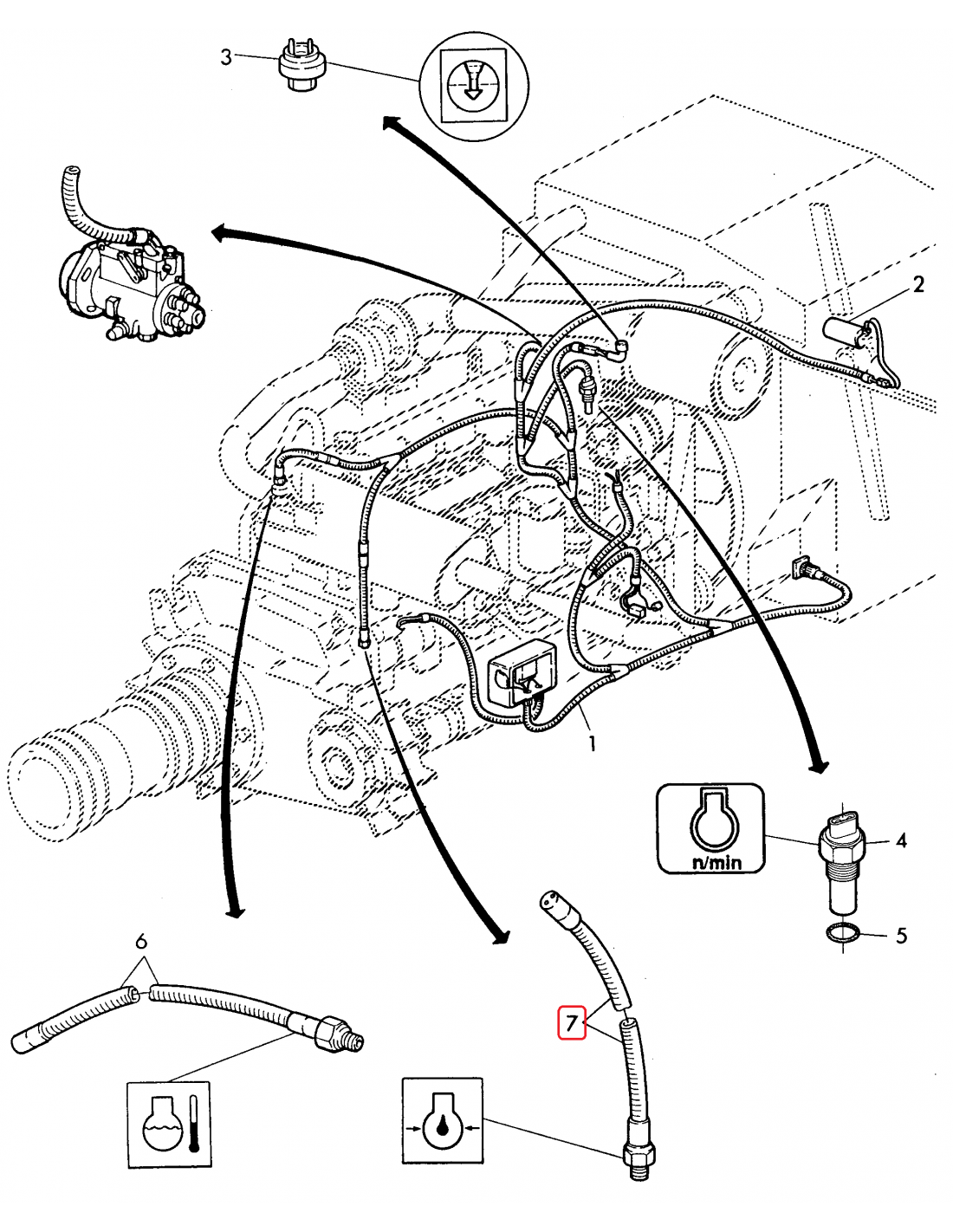 3

2

1

n/min

4

5

6

7