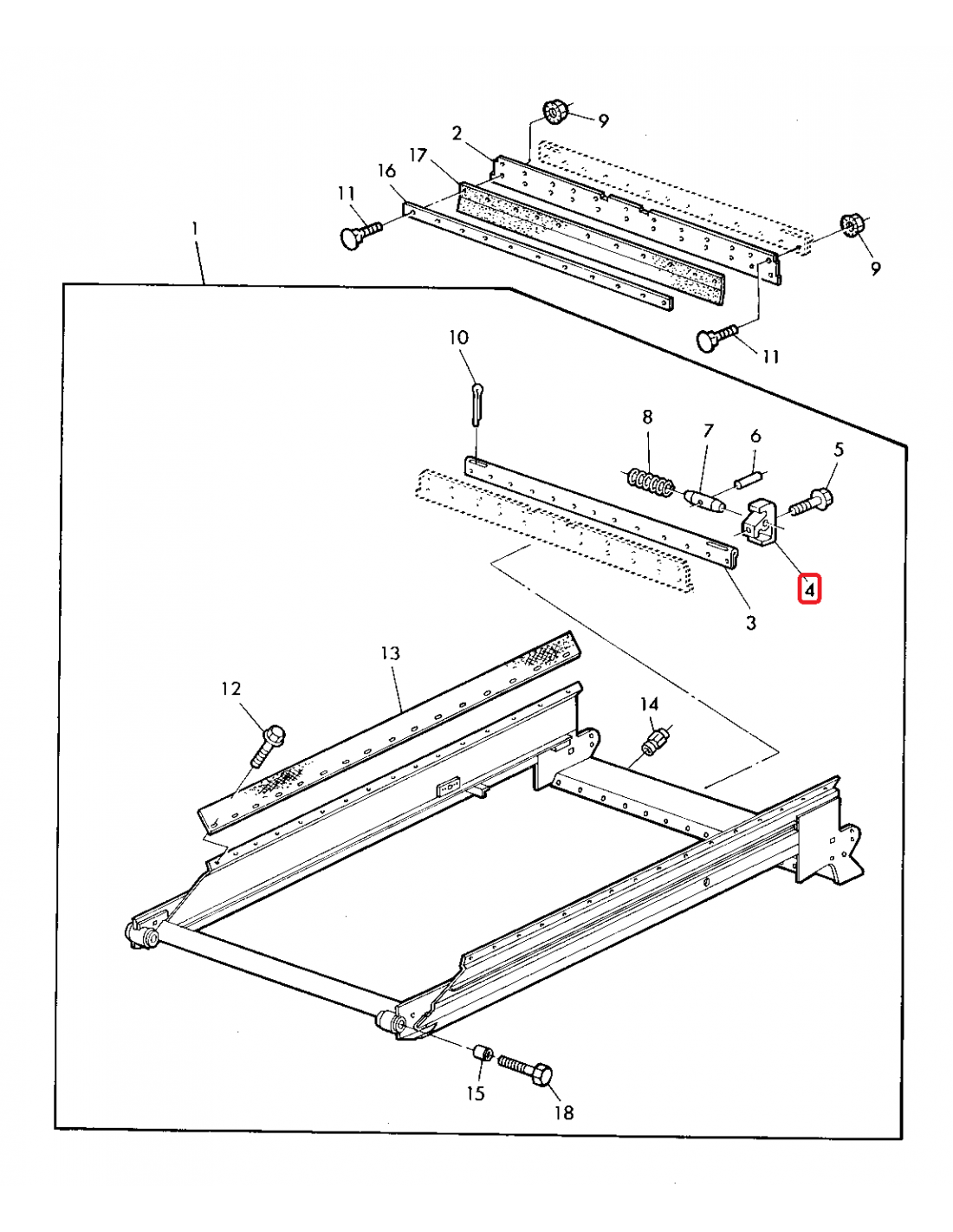 9
2
17
16
11
1
9
11
10
8
7
6
5
4
3
13
12
14
15
18