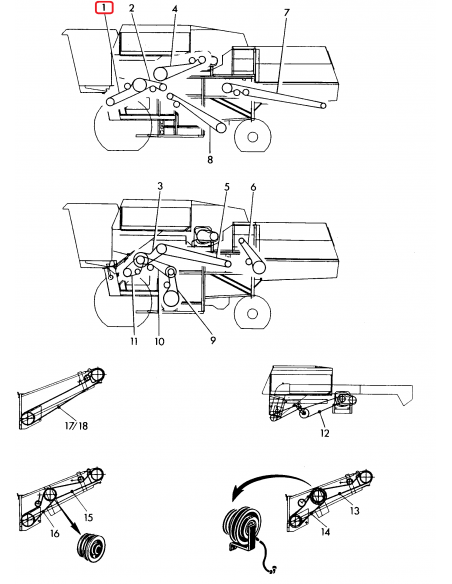 1
2
4
7
8
3
5
6
11
10
9
17/18
12
15
16
13
14