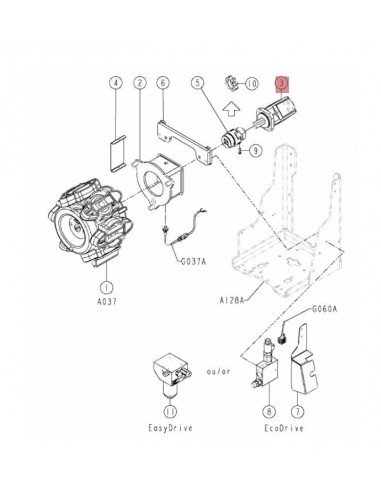 4
2
6
5
10
3
9
G037A
1
A037
A128A
G060A
ou/or
11
EasyDrive
8
7
EcoDrive