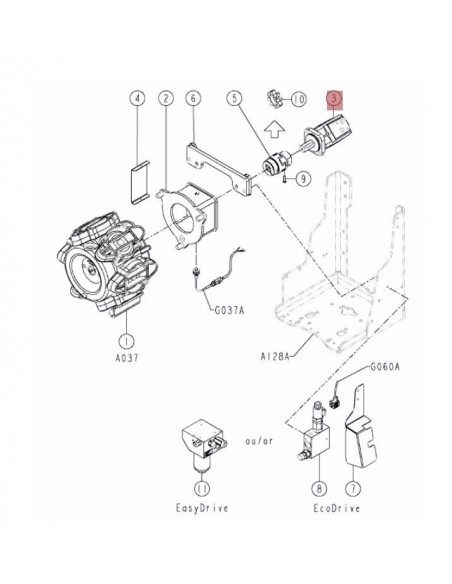 4
2
6
5
10
3
9
G037A
1
A037
A128A
G060A
ou/or
11
EasyDrive
8
7
EcoDrive