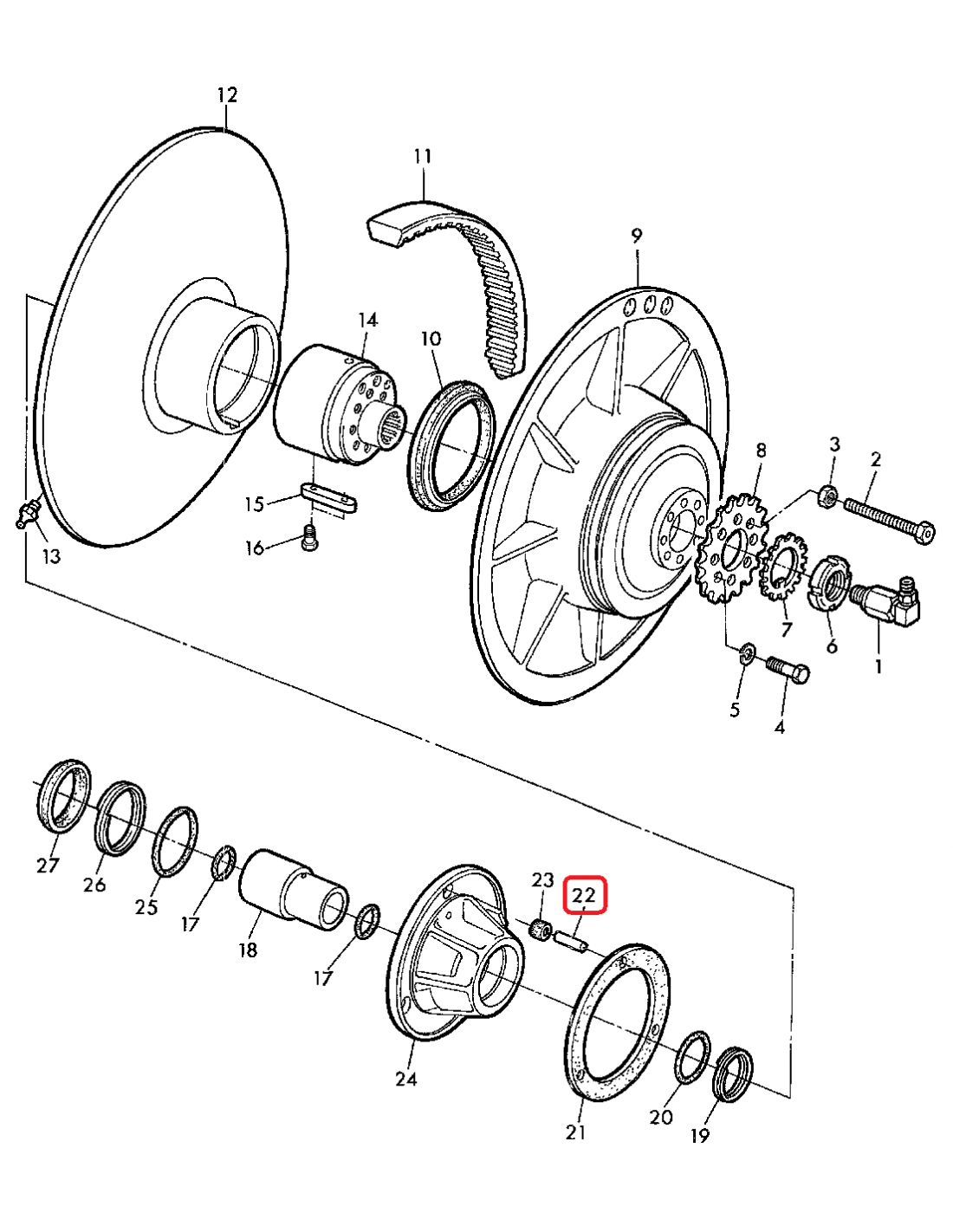 12
11
9
14
10
8
3
2
15
16
13
7
6
1
5
4
27
26
25
17
18
17
23
22
24
21
20
19