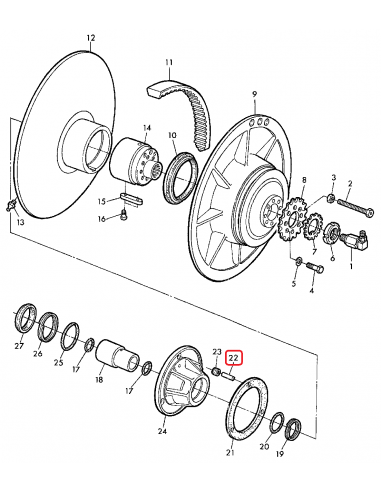 12
11
9
14
10
8
3
2
15
16
13
7
6
1
5
4
27
26
25
17
18
17
23
22
24
21
20
19