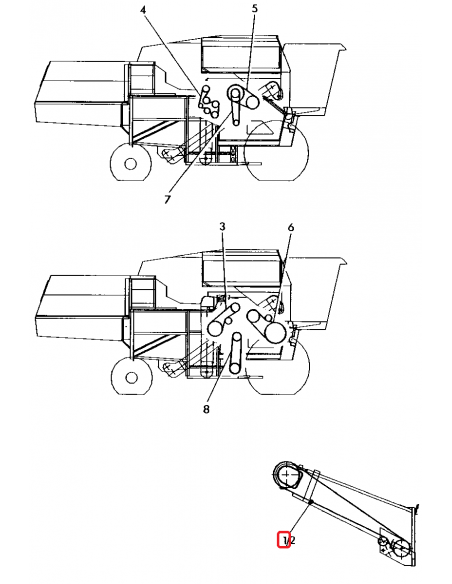 4
5
7
3
6
8
1/2