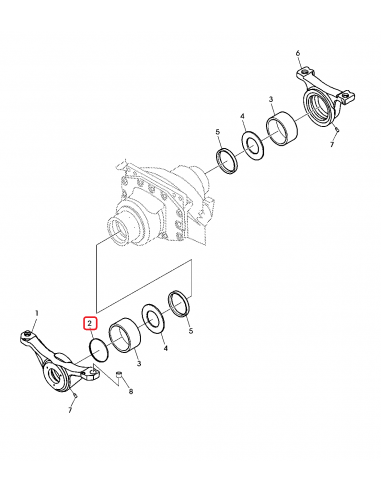 6
3
4
5
7
1
2
3
4
5
8
7