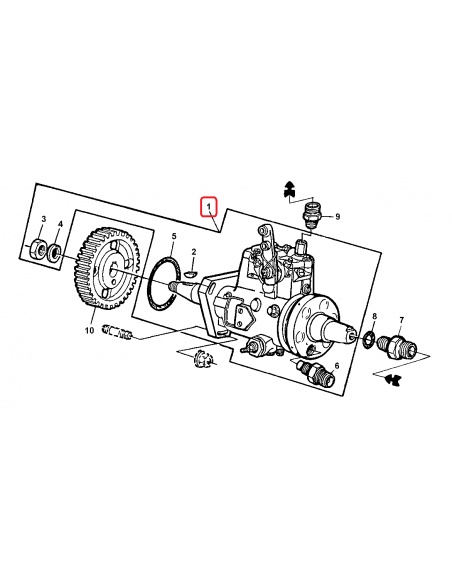 1
3
4
5
2
9
10
8
7
6