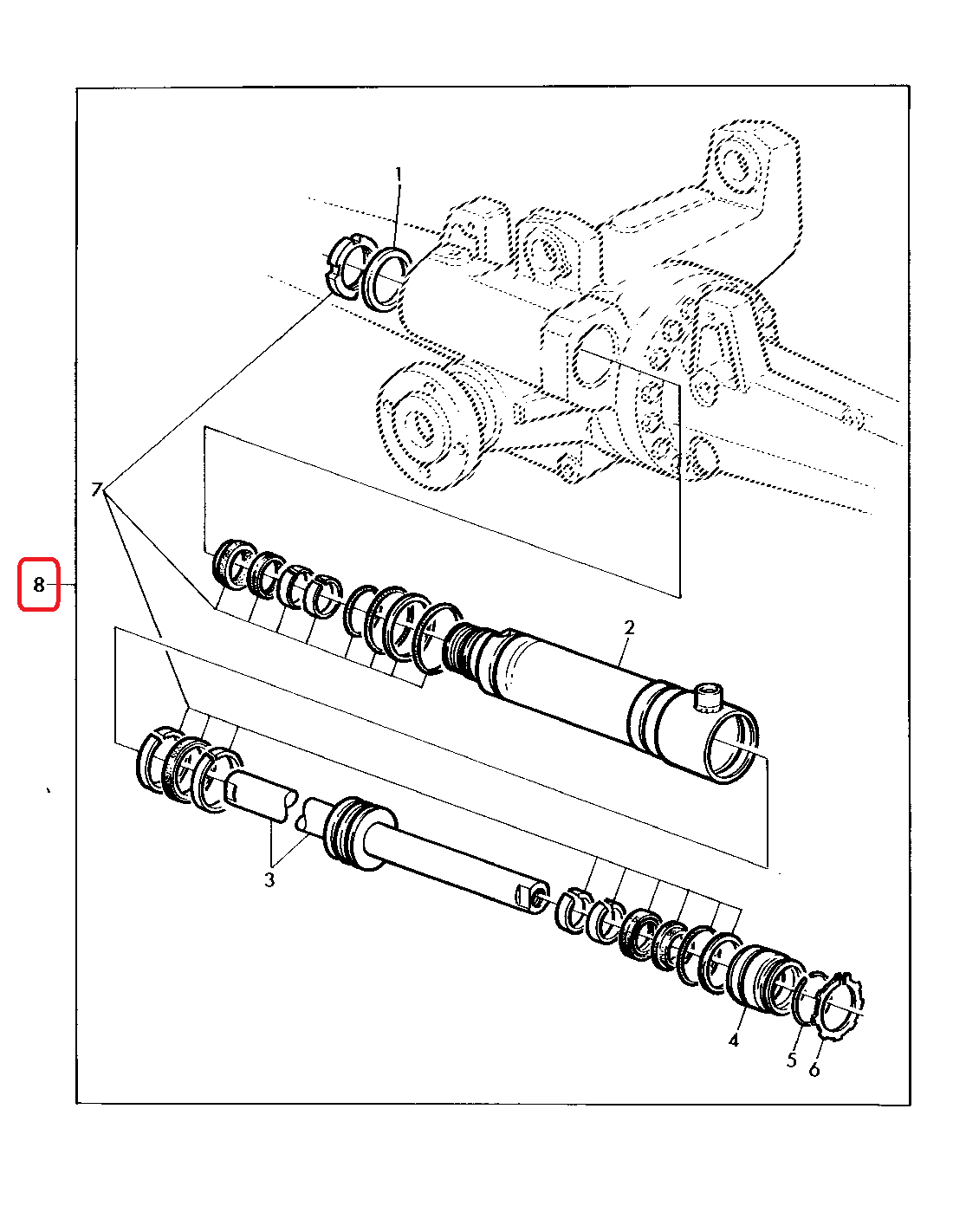 1
7
8
2
3
4
5
6