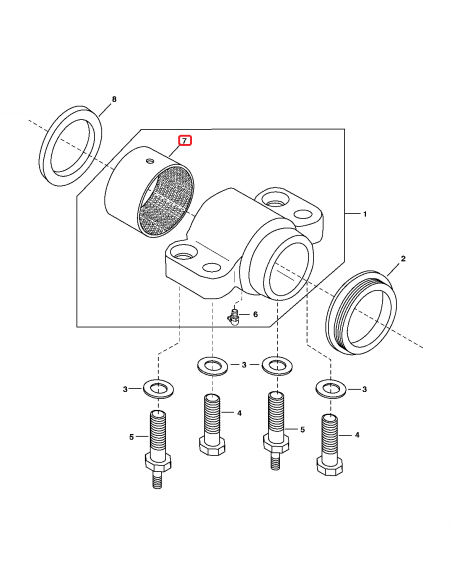 8
7
1
2
6
3
3
3
3
4
5
5
4