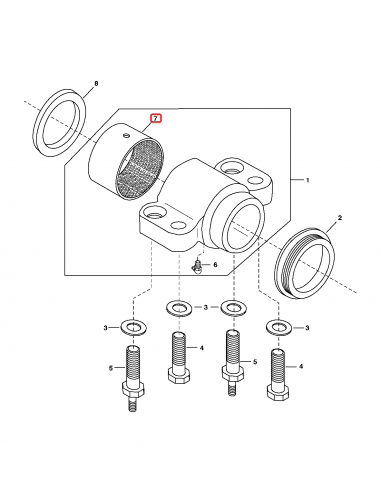 8
7
1
2
6
3
3
3
3
4
5
5
4