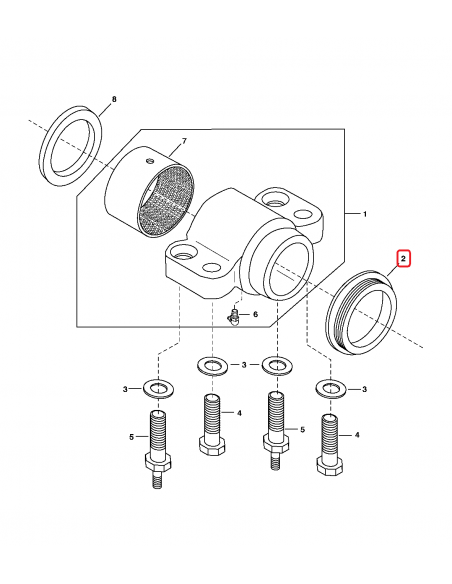 8
7
1
2
6
3
3
3
3
4
5
5
4