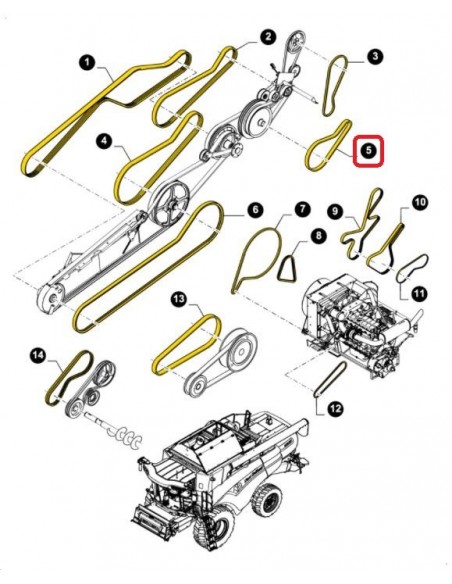 1
2
3
4
5
6
7
8
9
10
11
12
13
14