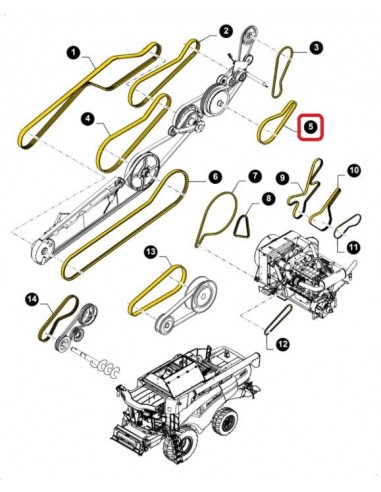 1
2
3
4
5
6
7
8
9
10
11
12
13
14