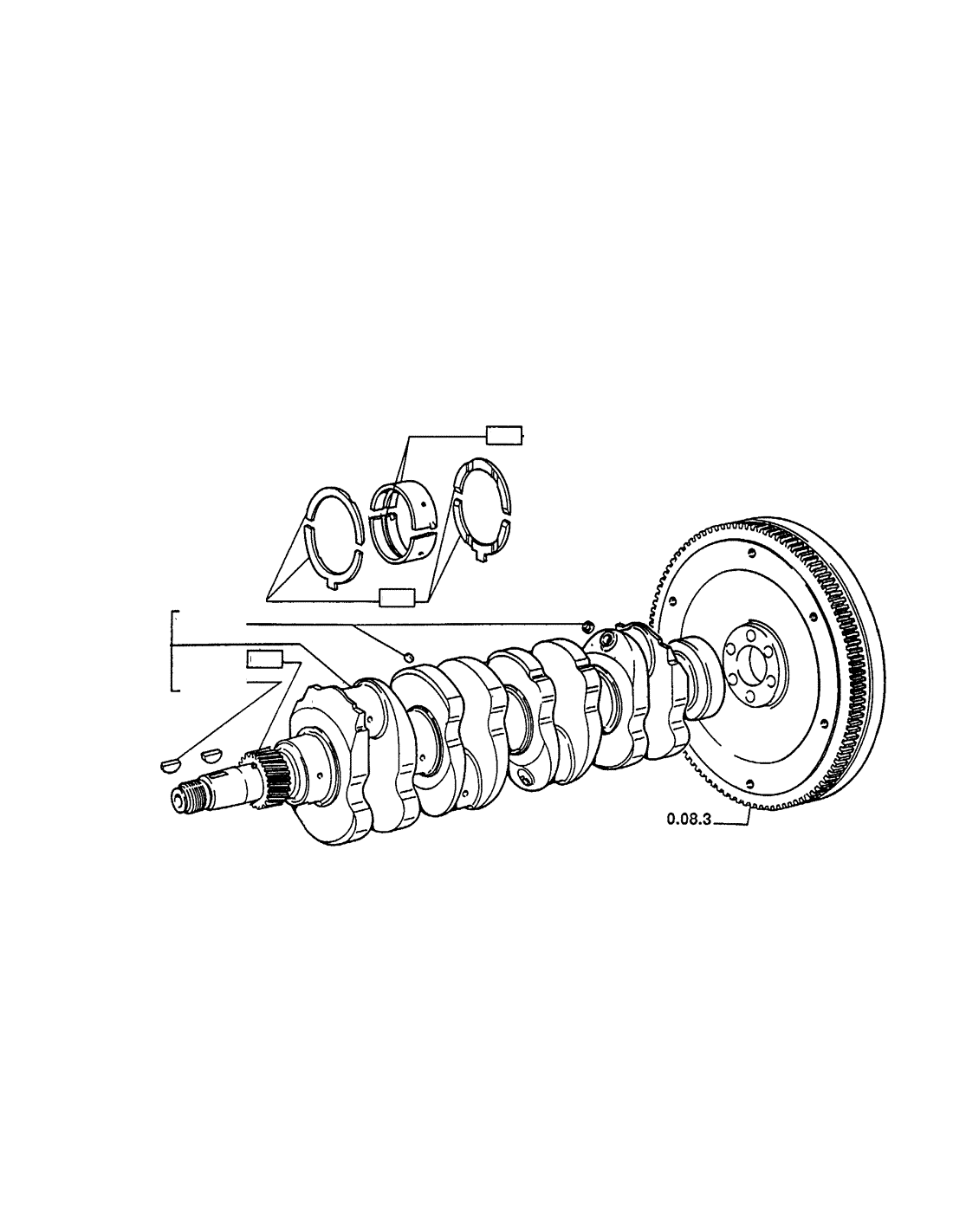 0.08.3