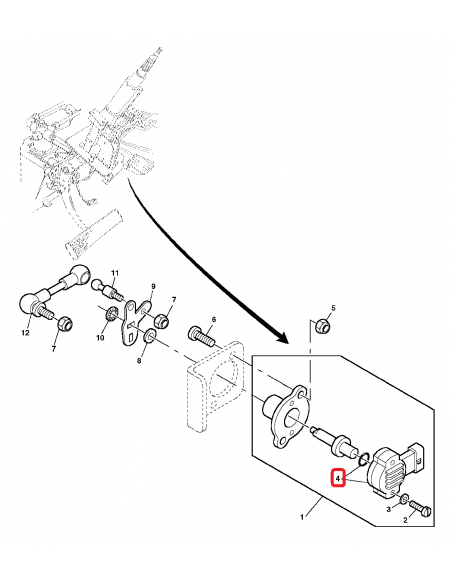 11
9
7
12
7
10
8
6
5
4
3
2
1