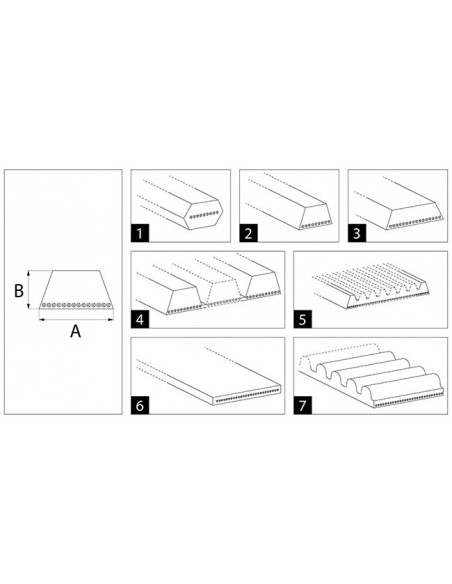 B
A
1
2
3
4
5
6
7