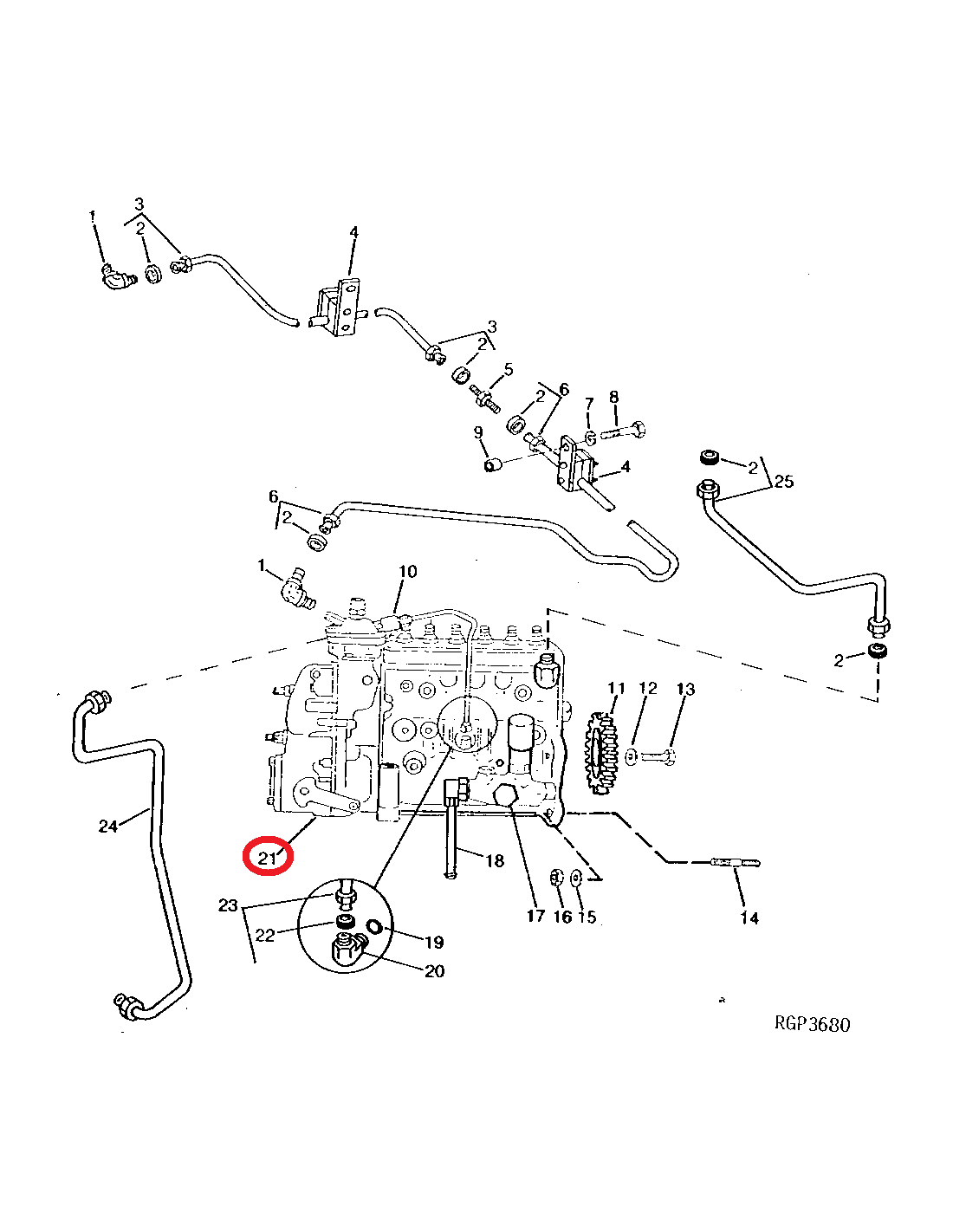 1
3
2
4
3
2
5
2
6
7
8
9
4
2
25
6
2
1
10
2
11
12
13
24
21
18
17
16
15
14
23
22
19
20
RGP3680