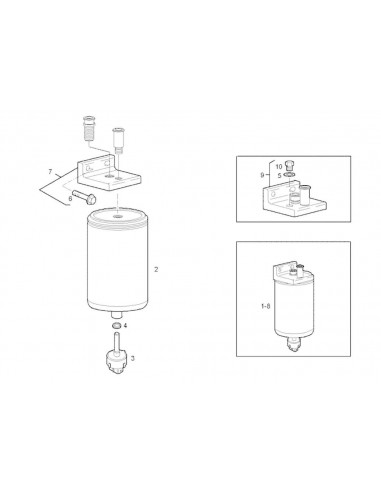 7
6
2
4
3
9
10
5
1-8