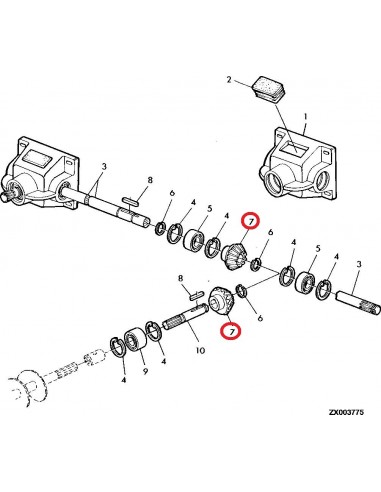 2
1
3
8
6
4
5
4
7
6
4
5
4
3
8
6
7
10
4
9
4
4
ZX003775