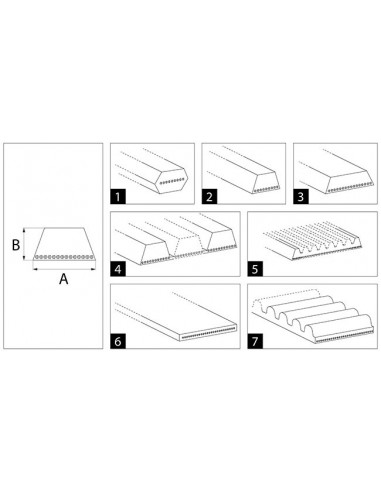 B
A
1
2
3
4
5
6
7