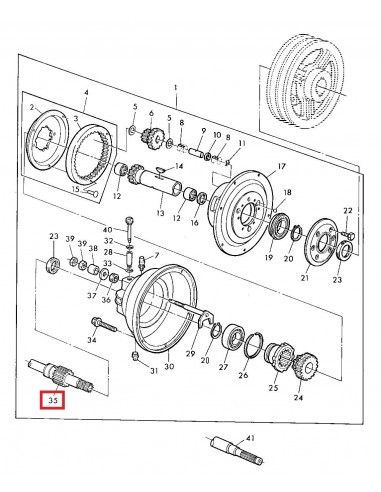 1
4
2
3
5
6
5
8
9
10
8
11
14
17
15
12
13
12
16
18
22
40
23
39
39
38
32
28
7
33
19
20
21
23
37
36
34
29
20
27
26
25
24
31
30
35
41