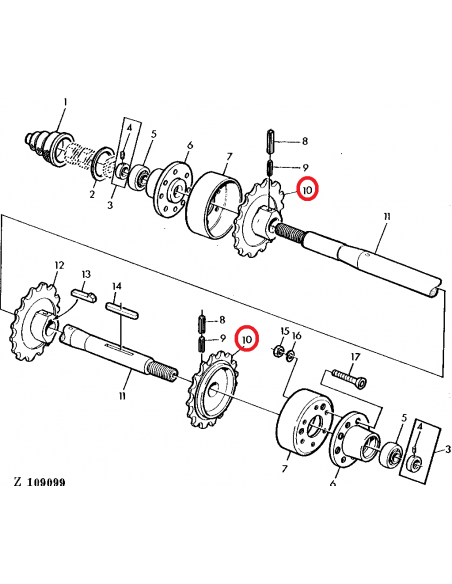 1
4
5
6
7
8
9
10
2
3
11
12
13
14
8
9
10
15
16
17
11
5
4
3
7
6
Z 109099