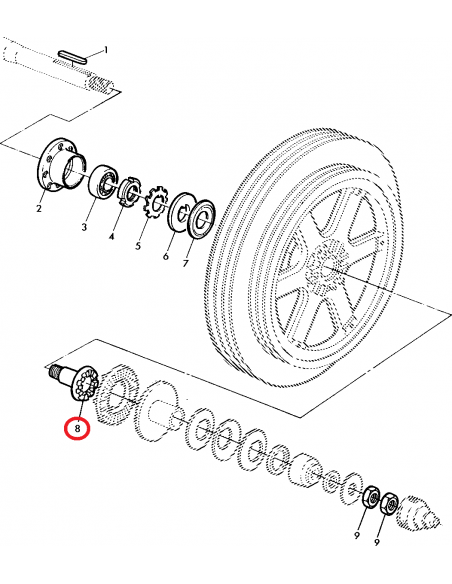 1
2
3
4
5
6
7
8
9
9