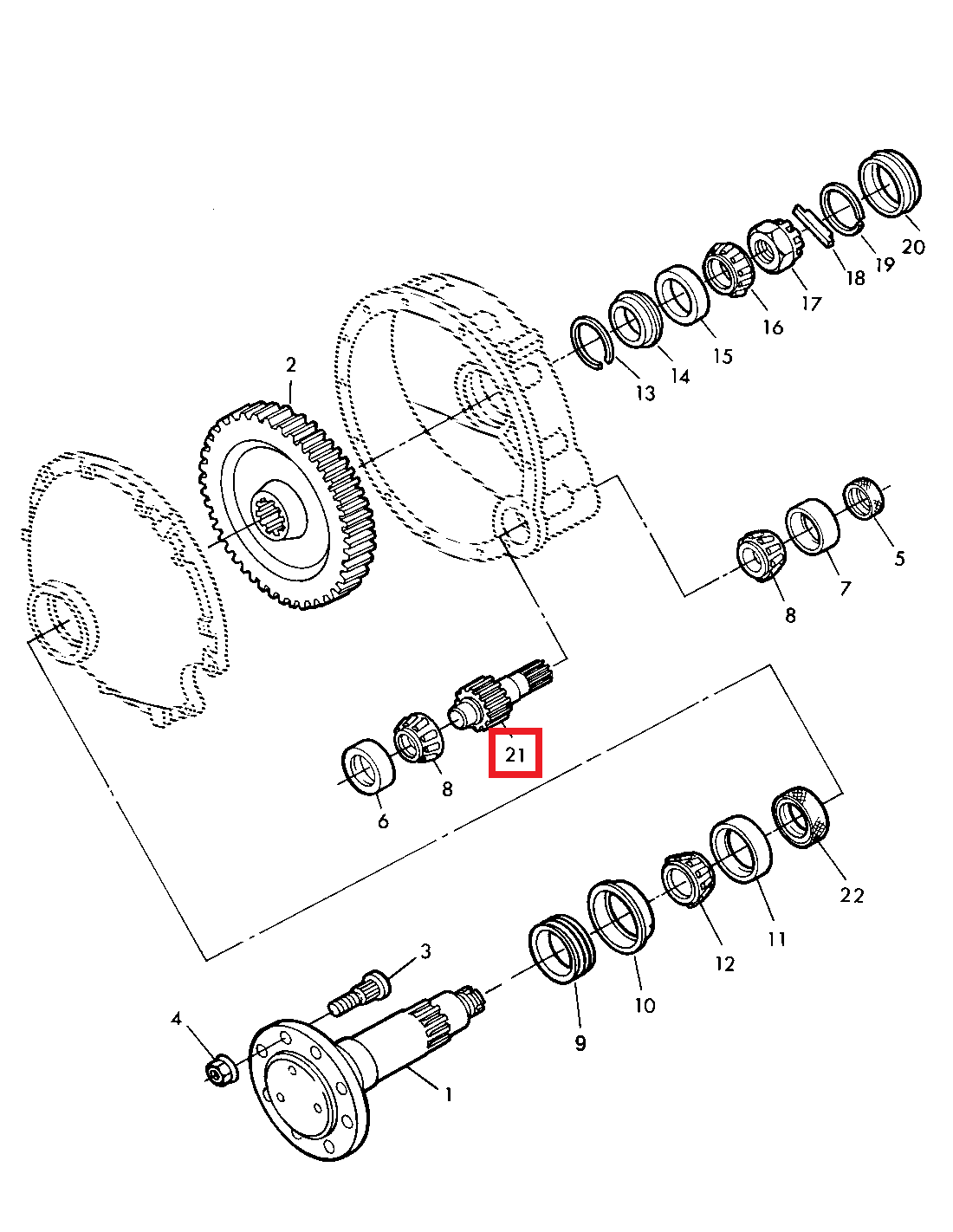 20
19
18
17
16
15
14
13
2
5
7
8
21
8
6
22
11
12
10
9
3
4
1