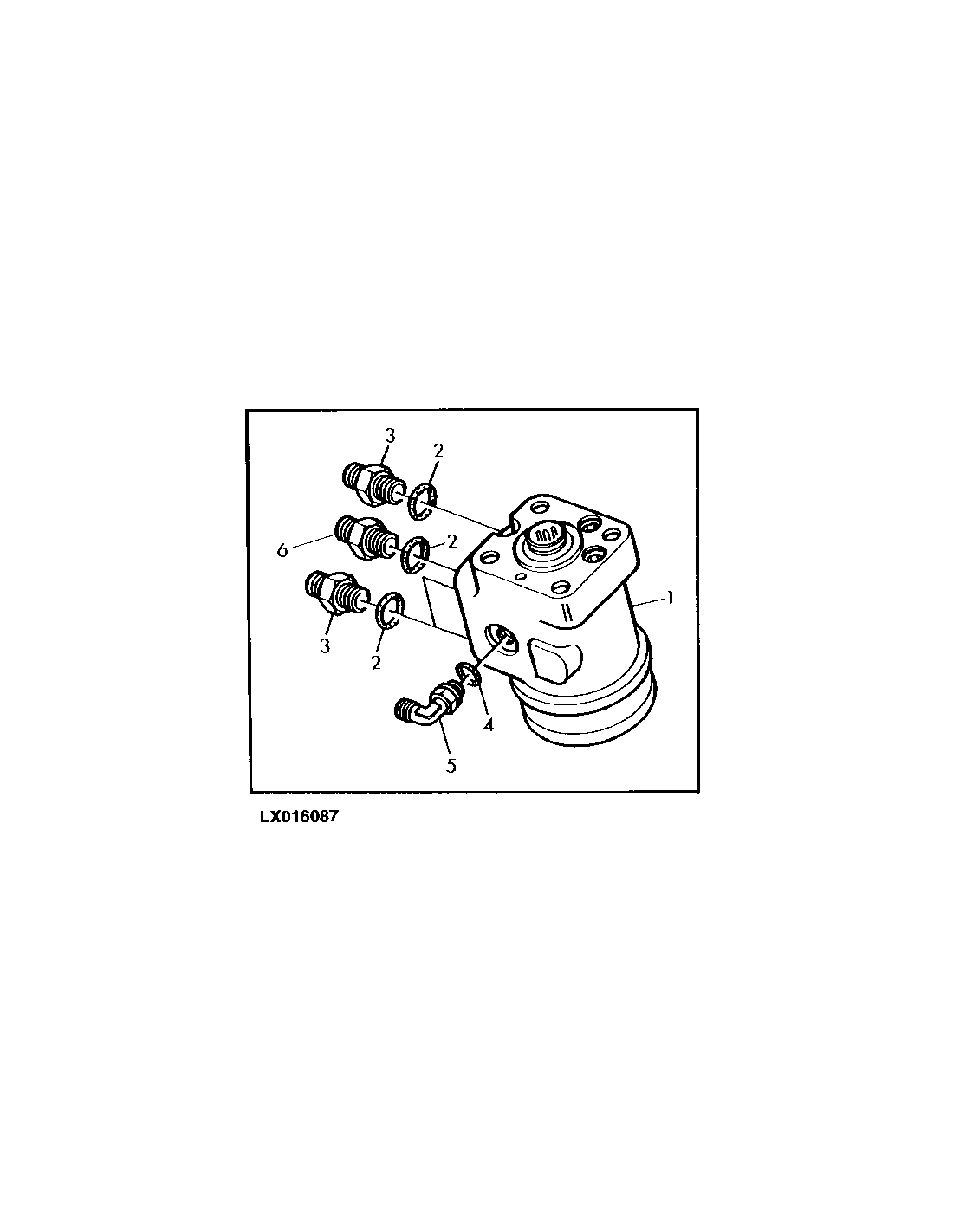 3
2
6
2
1
3
2
4
5

LX016087