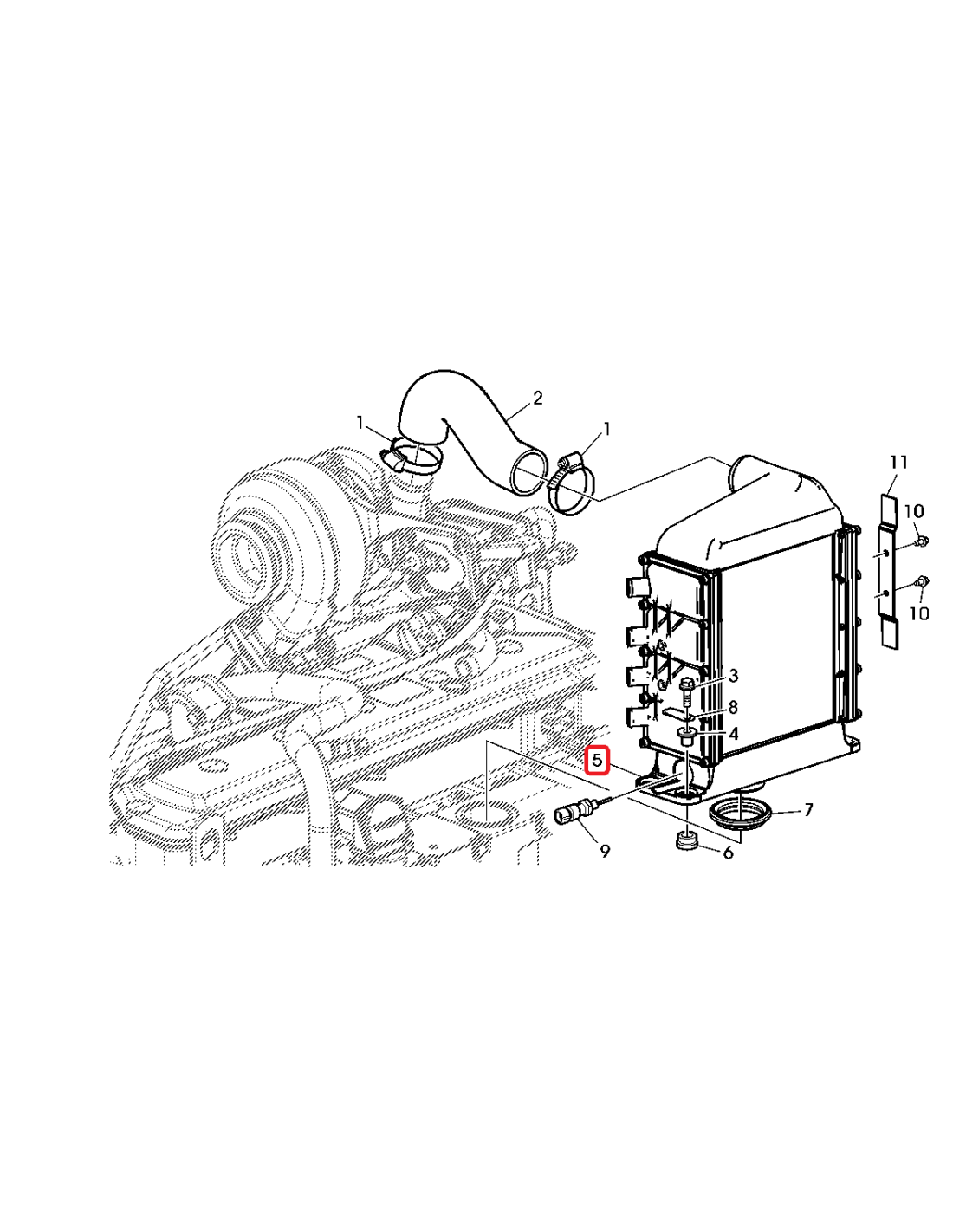 2
1
1
11
10
10
3
8
4
5
7
9
6