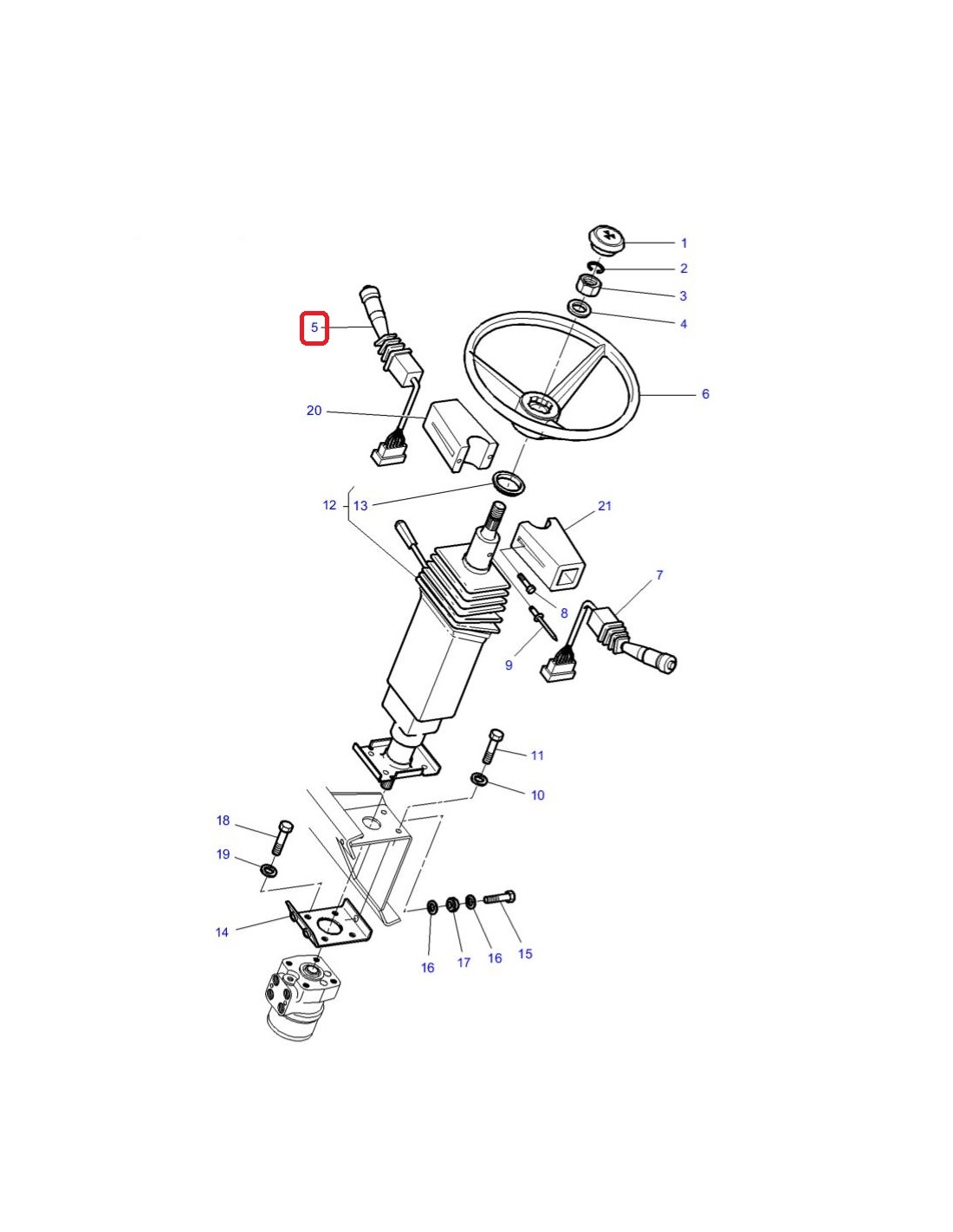 1
2
3
4
5
6
20
12
13
21
7
8
9
11
10
18
19
14
16
17
16
15