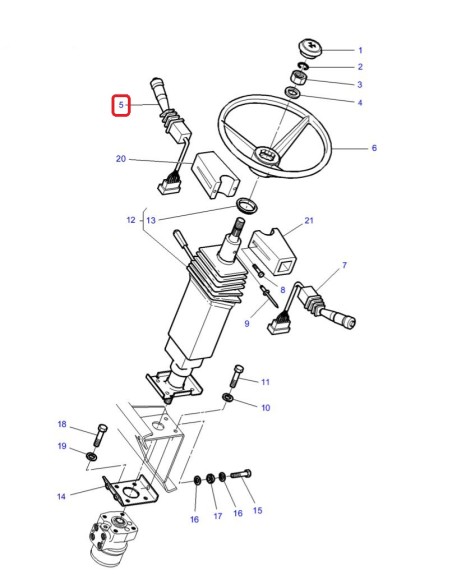 1
2
3
4
5
6
20
12
13
21
7
8
9
11
10
18
19
14
16
17
16
15