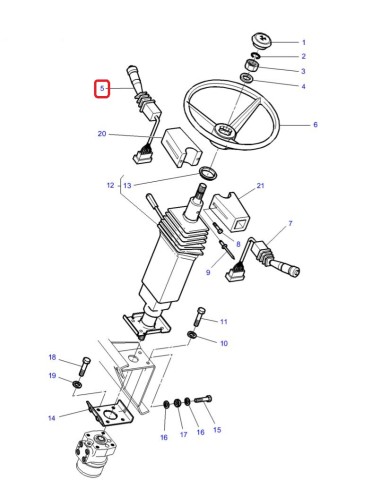 1
2
3
4
5
6
20
12
13
21
7
8
9
11
10
18
19
14
16
17
16
15