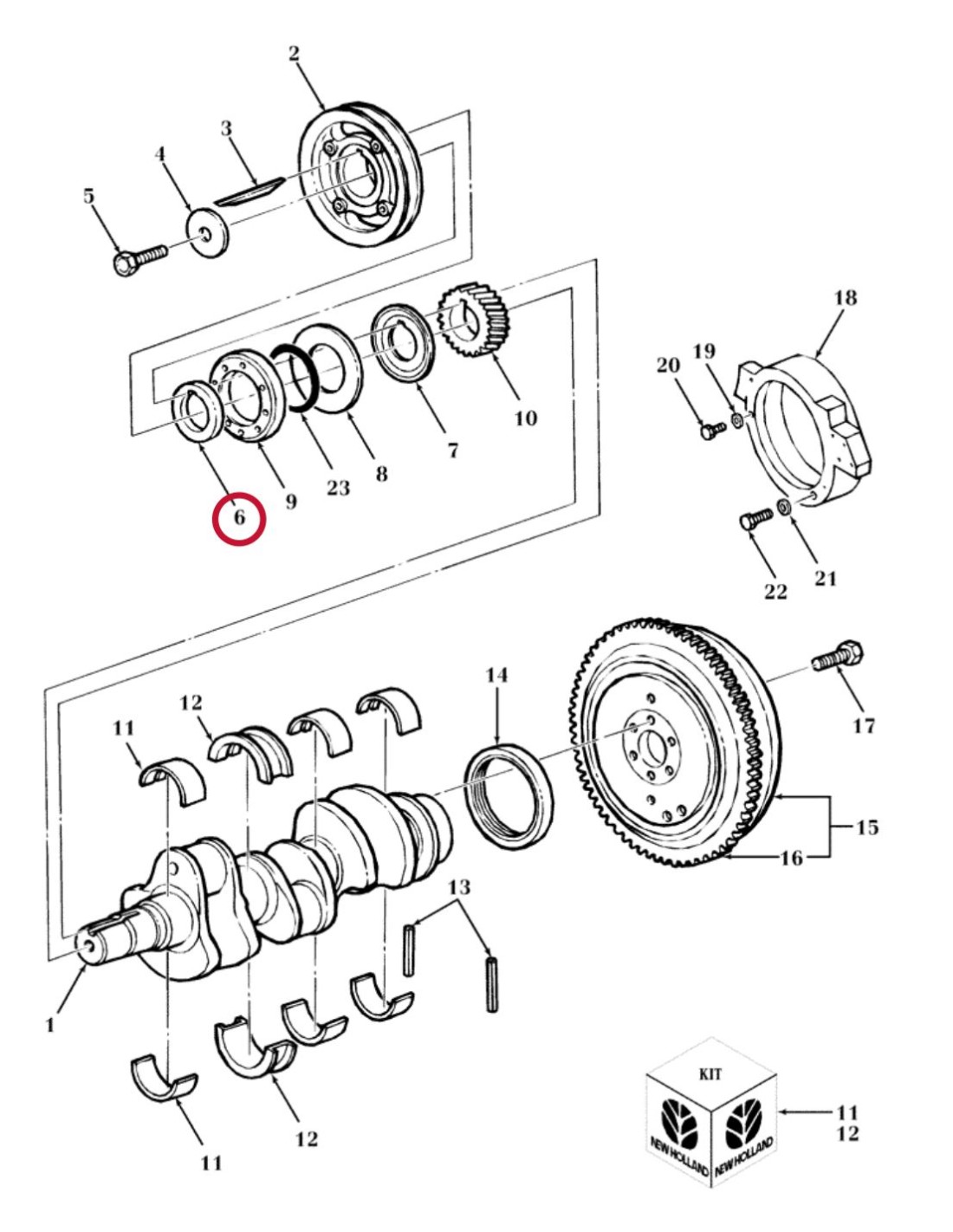 2
3
4
5
18
19
20
10
7
8
23
9
6
21
22
14
12
11
17
15
16
13
1
12
11
KIT
NEW HOLLAND
NEW HOLLAND
11
12