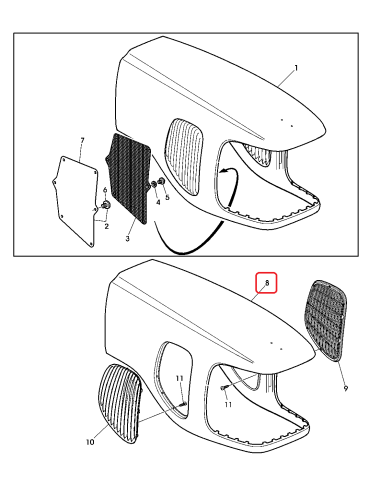 1
7
6
2
3
4
5
8
9
11
11
10